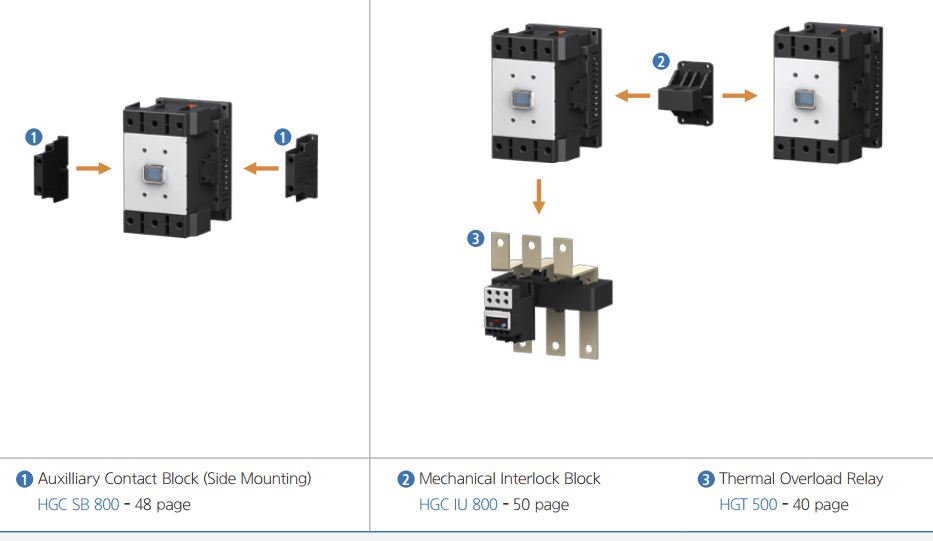 1

1

2

3

1 Auxilliary Contact Block (Side Mounting)
HGC SB 800 - 48 page

2 Mechanical Interlock Block
HGC IU 800 - 50 page

3 Thermal Overload Relay
HGT 500 - 40 page